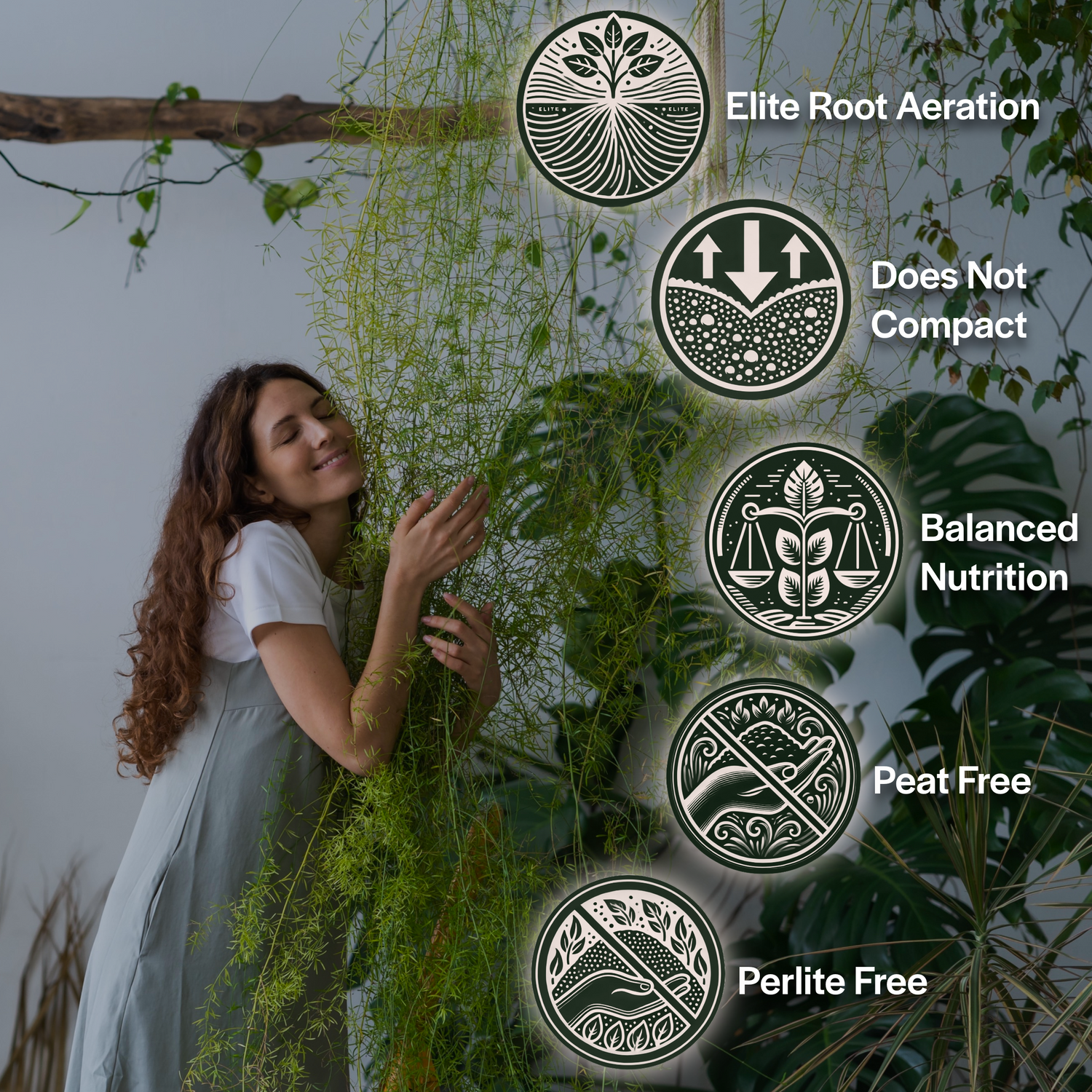 ELITE ELITE

Elite Root Aeration

Does Not Compact

Balanced Nutrition

Peat Free

Perlite Free